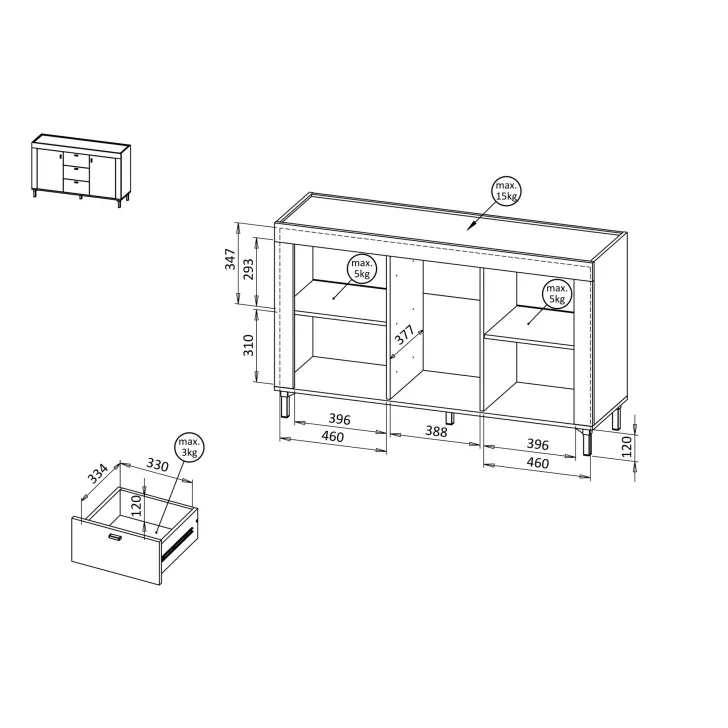 max.
15kg

347
293
max.
5kg
max.
5kg
310
377

396
460
388
396
460
120

max.
3kg
334
330
120